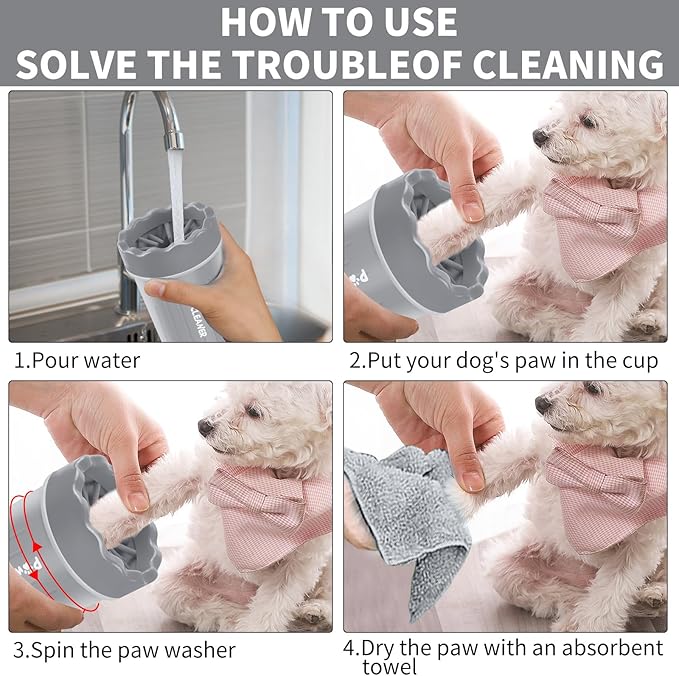 HOW TO USE
SOLVE THE TROUBLEOF CLEANING

CLEANER

1.Pour water

2.Put your dog's paw in the cup

3.Spin the paw washer

4.Dry the paw with an absorbent towel